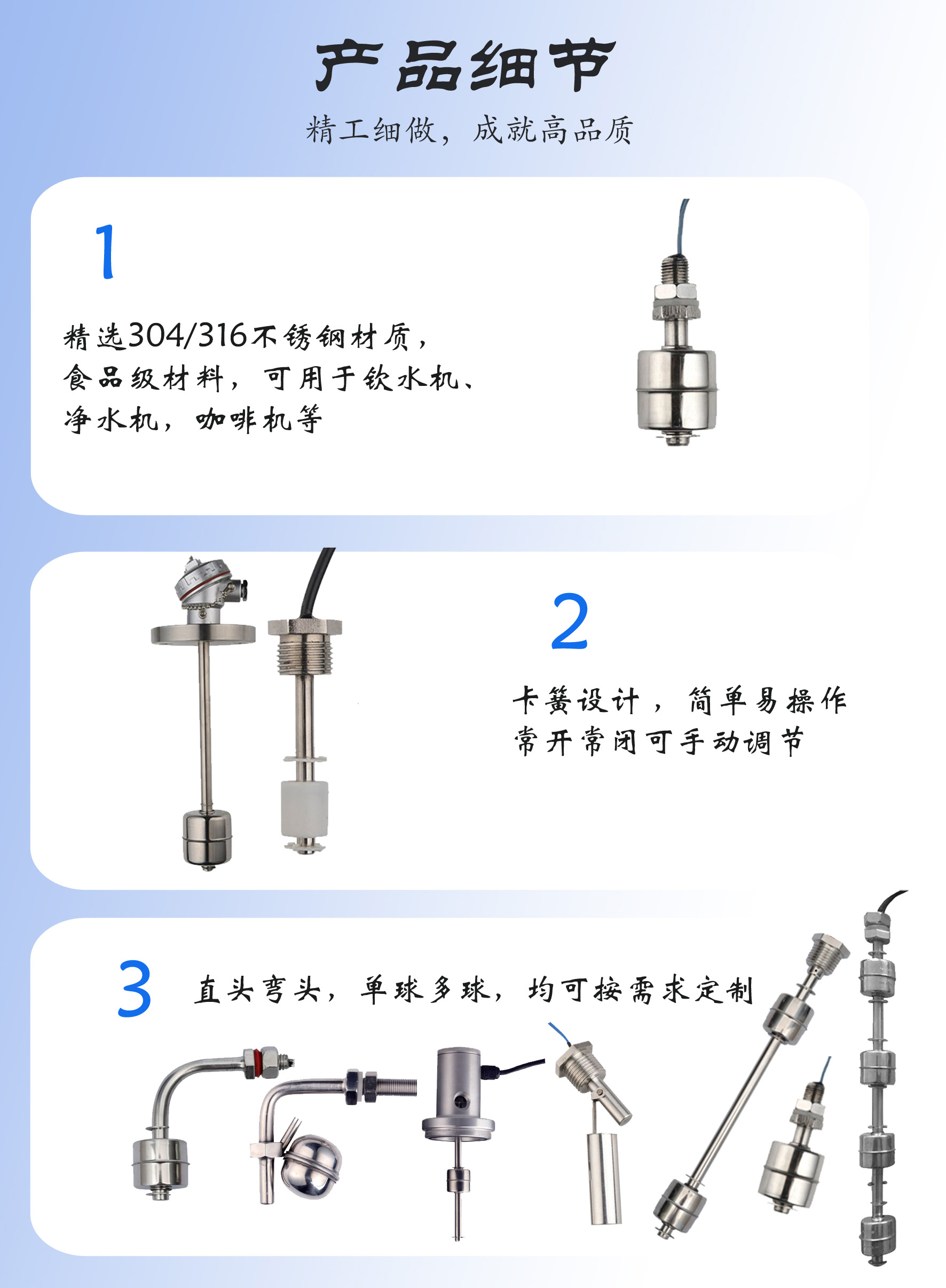 产品细节

精工细做，成就高品质

1

精选304/316不锈钢材质，
食品级材料，可用于饮水机、
净水机，咖啡机等

2

卡簧设计，简单易操作
常开常闭可手动调节

3

直头弯头，单球多球，均可按需求定制