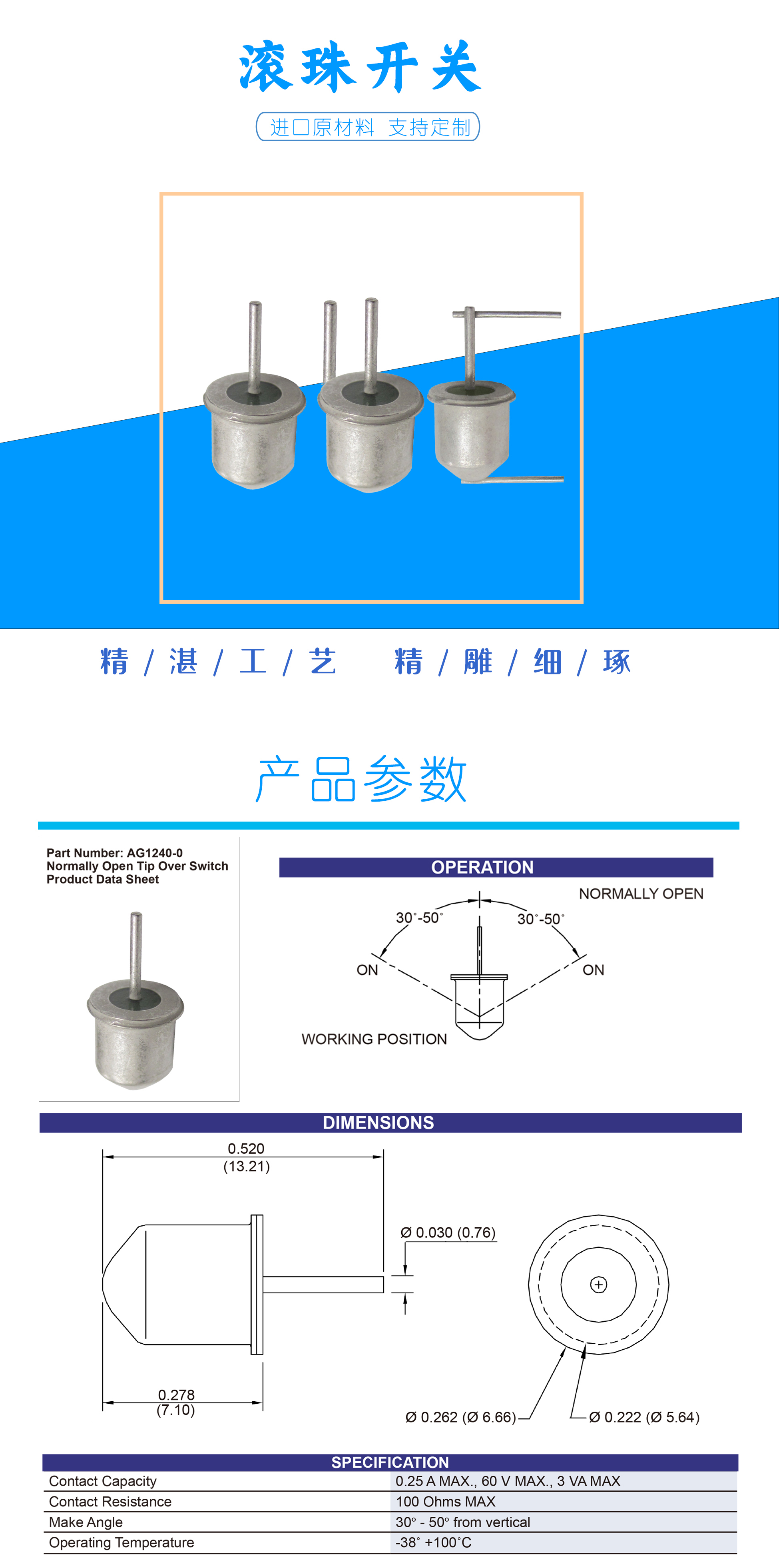 滚珠开关

进口原材料 支持定制

精 / 湛 / 工 / 艺    精 / 雕 / 细 / 琢

产品参数

Part Number: AG1240-0
Normally Open Tip Over Switch
Product Data Sheet

OPERATION

NORMALLY OPEN

30°-50°

30°-50°

ON

ON

WORKING POSITION

DIMENSIONS

0.520
(13.21)

Ø 0.030 (0.76)

0.278
(7.10)

Ø 0.262 (Ø 6.66)

Ø 0.222 (Ø 5.64)

SPECIFICATION

| Contact Capacity | 0.25 A MAX., 60 V MAX., 3 VA MAX |
|---|---|
| Contact Resistance | 100 Ohms MAX |
| Make Angle | 30° - 50° from vertical |
| Operating Temperature | -38° +100°C |